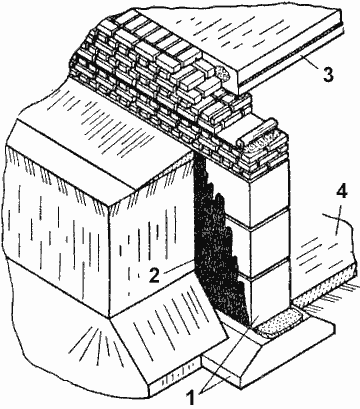 3
4
2
1