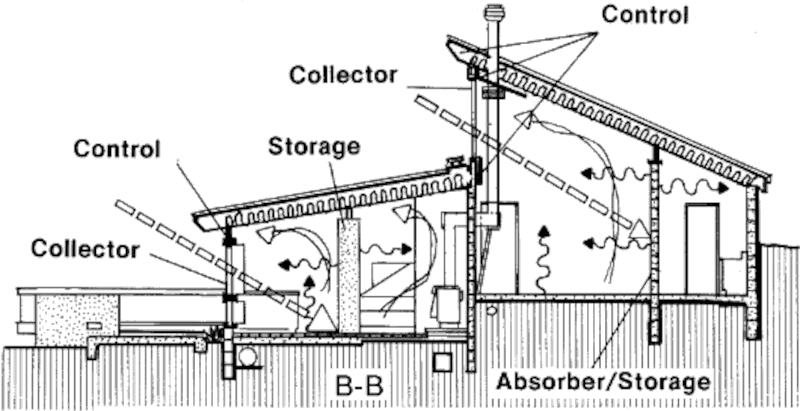 Control
Collector
Control
Storage
Collector
B-B
Absorber/Storage