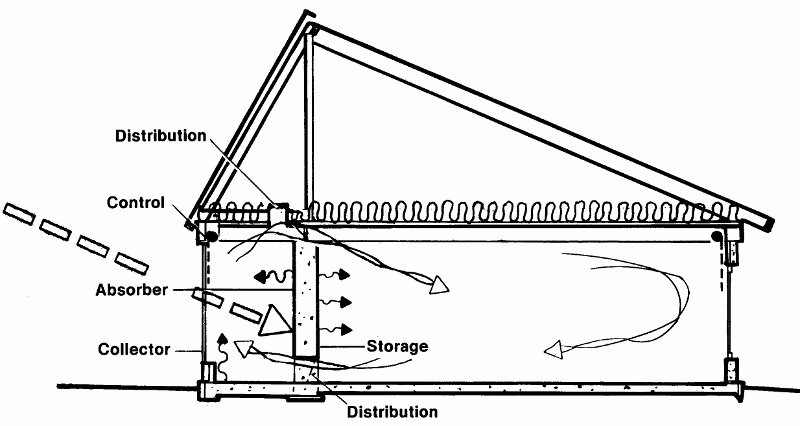 Distribution
Control
Absorber
Collector
Storage
Distribution